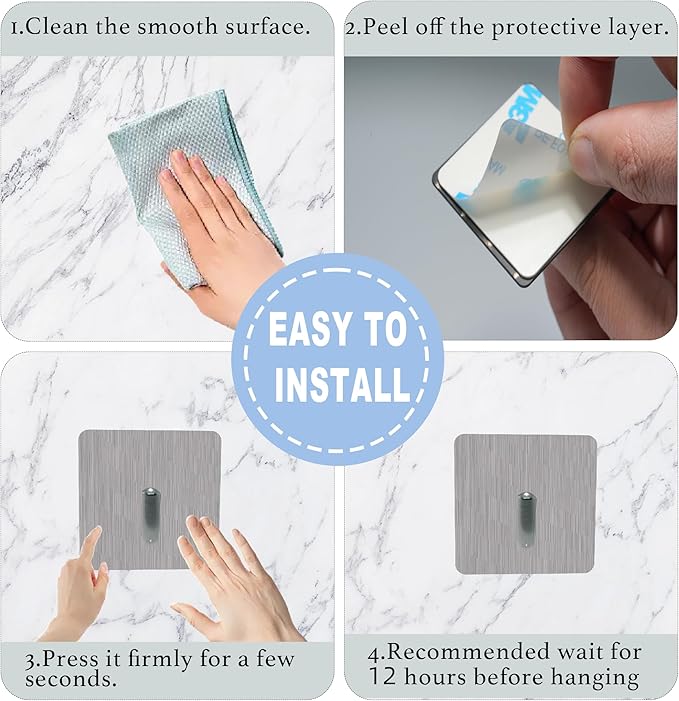 1.Clean the smooth surface.

2.Peel off the protective layer.

3M

EASY TO INSTALL

3.Press it firmly for a few seconds.

4.Recommended wait for 12 hours before hanging