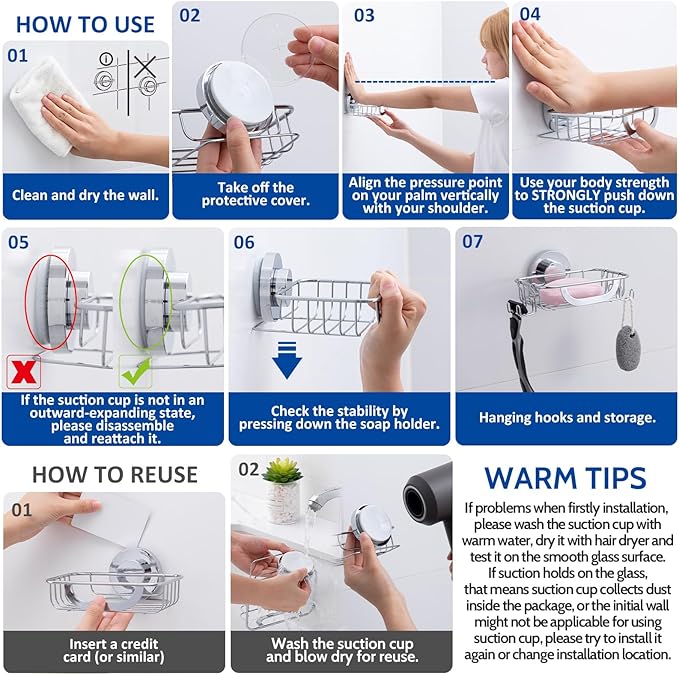 HOW TO USE

01

Clean and dry the wall.

02

Take off the protective cover.

03

Align the pressure point on your palm vertically with your shoulder.

04

Use your body strength to STRONGLY push down the suction cup.

05

If the suction cup is not in an outward-expanding state, please disassemble and reattach it.

06

Check the stability by pressing down the soap holder.

07

Hanging hooks and storage.

HOW TO REUSE

01

Insert a credit card (or similar)

02

Wash the suction cup and blow dry for reuse.

WARM TIPS

If problems when firstly installation, please wash the suction cup with warm water, dry it with hair dryer and test it on the smooth glass surface. If suction holds on the glass, that means suction cup collects dust inside the package, or the initial wall might not be applicable for using suction cup, please try to install it again or change installation location.