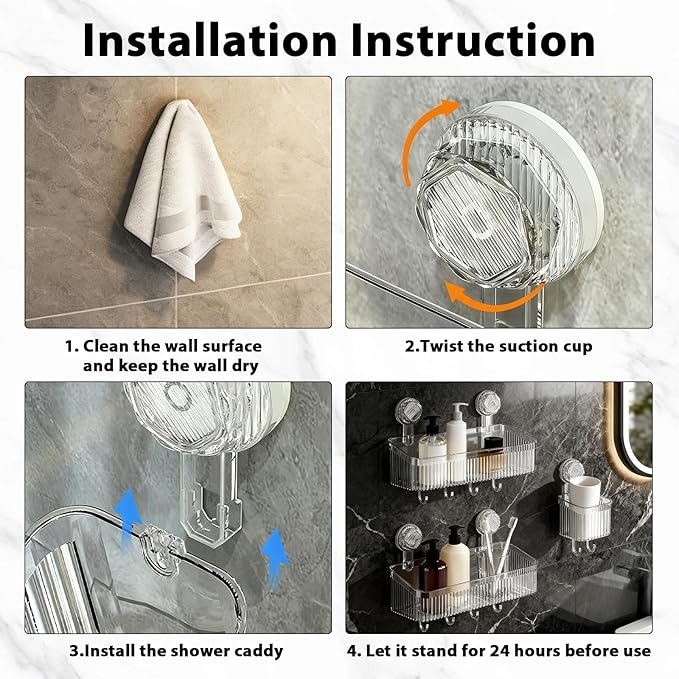 Installation Instruction

1. Clean the wall surface and keep the wall dry

2.Twist the suction cup

3.Install the shower caddy

4. Let it stand for 24 hours before use