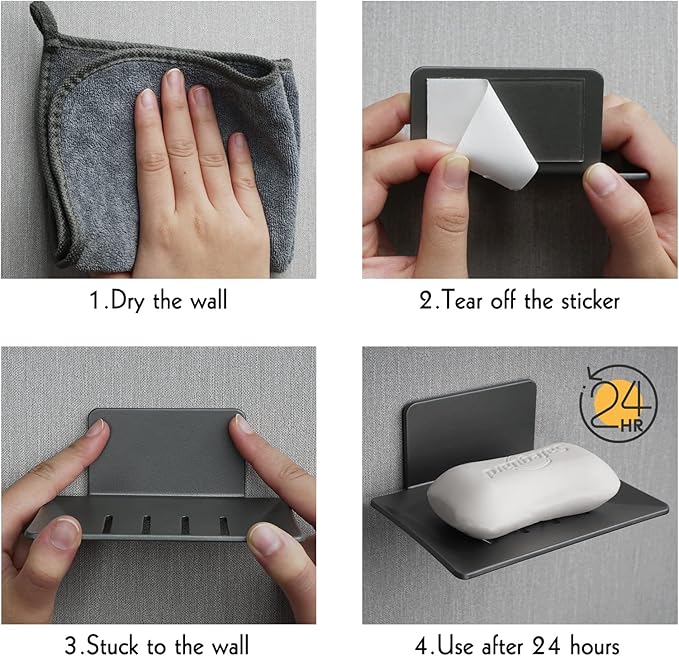 1.Dry the wall

2.Tear off the sticker

3.Stuck to the wall

24 HR

Safeguard

4.Use after 24 hours