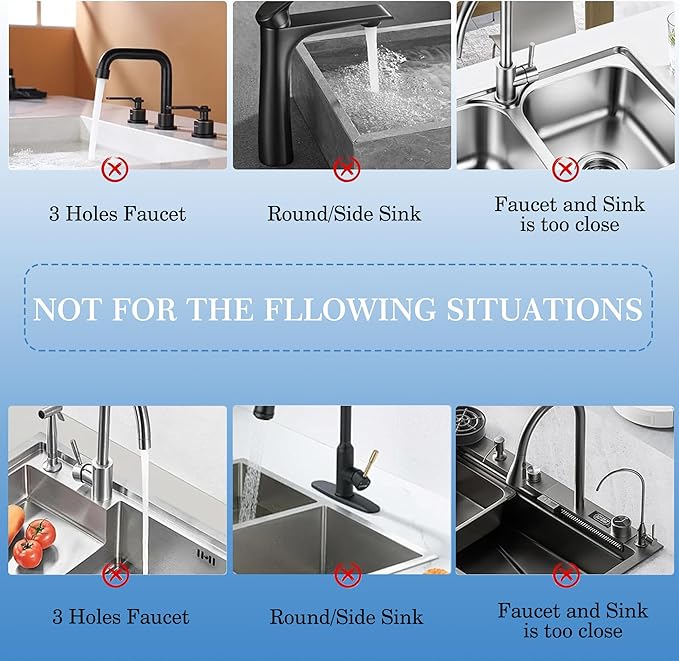 3 Holes Faucet

Round/Side Sink

Faucet and Sink is too close

NOT FOR THE FLLOWING SITUATIONS

3 Holes Faucet

Round/Side Sink

Faucet and Sink is too close