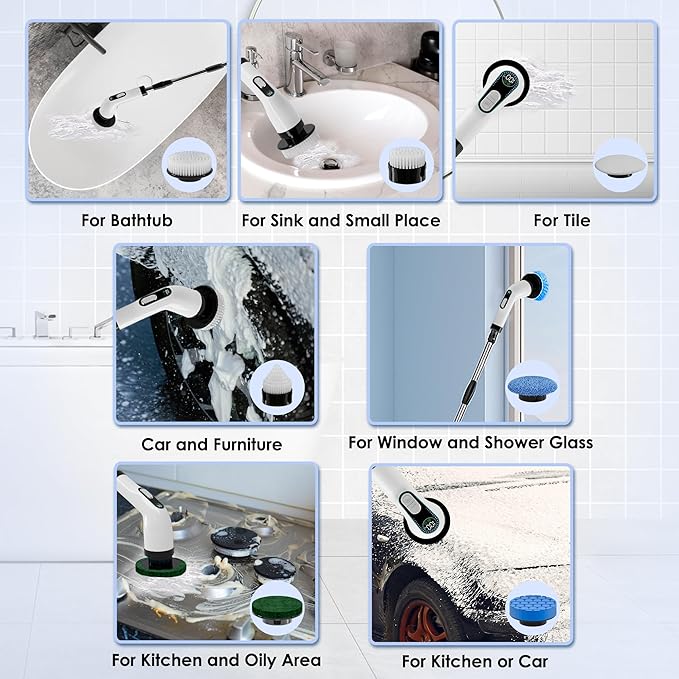 For Bathtub

For Sink and Small Place

For Tile

Car and Furniture

For Window and Shower Glass

For Kitchen and Oily Area

For Kitchen or Car