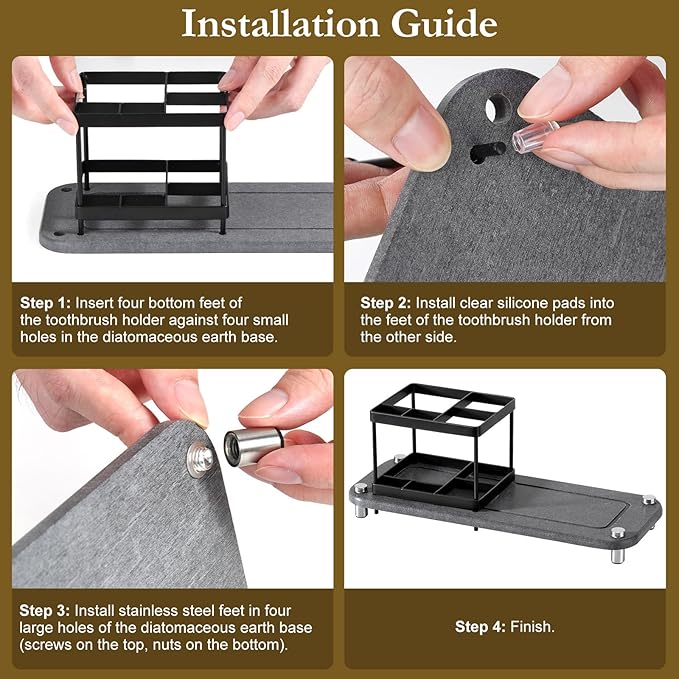 Installation Guide

Step 1: Insert four bottom feet of the toothbrush holder against four small holes in the diatomaceous earth base.

Step 2: Install clear silicone pads into the feet of the toothbrush holder from the other side.

Step 3: Install stainless steel feet in four large holes of the diatomaceous earth base (screws on the top, nuts on the bottom).

Step 4: Finish.