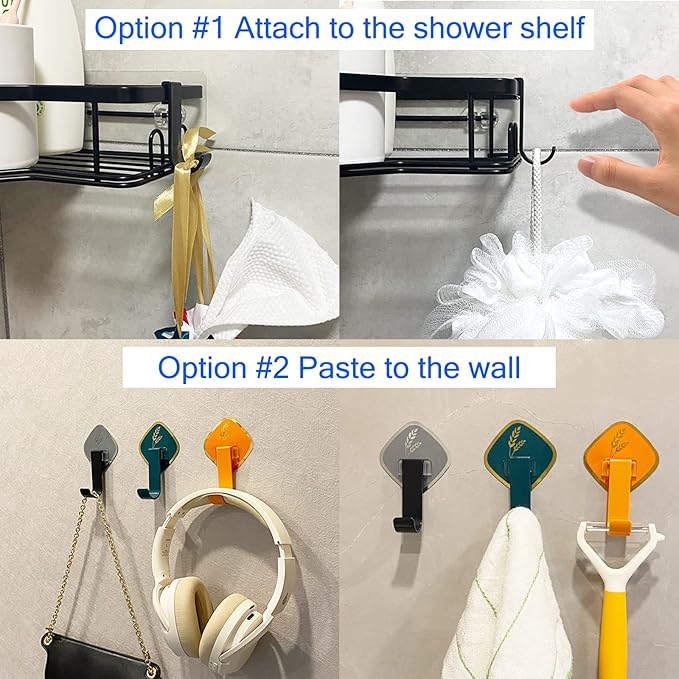 Option #1 Attach to the shower shelf

Option #2 Paste to the wall