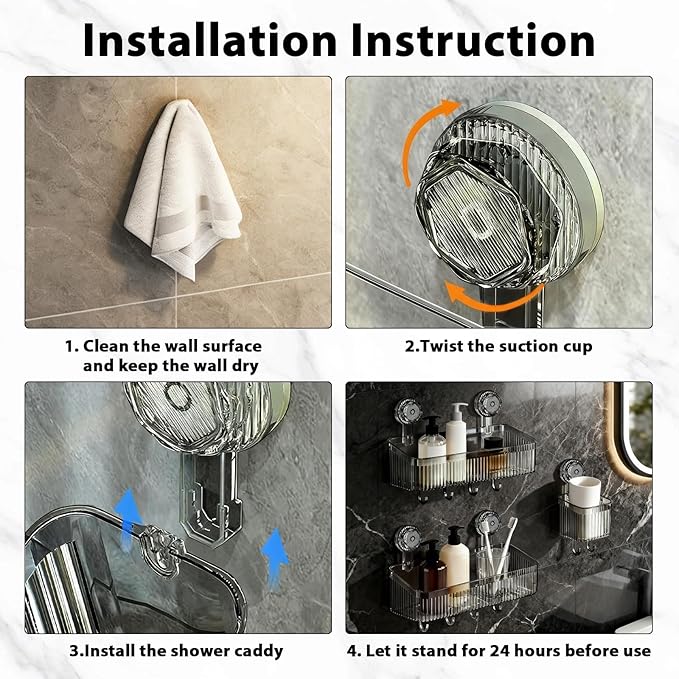 Installation Instruction

1. Clean the wall surface and keep the wall dry

2.Twist the suction cup

3.Install the shower caddy

4. Let it stand for 24 hours before use