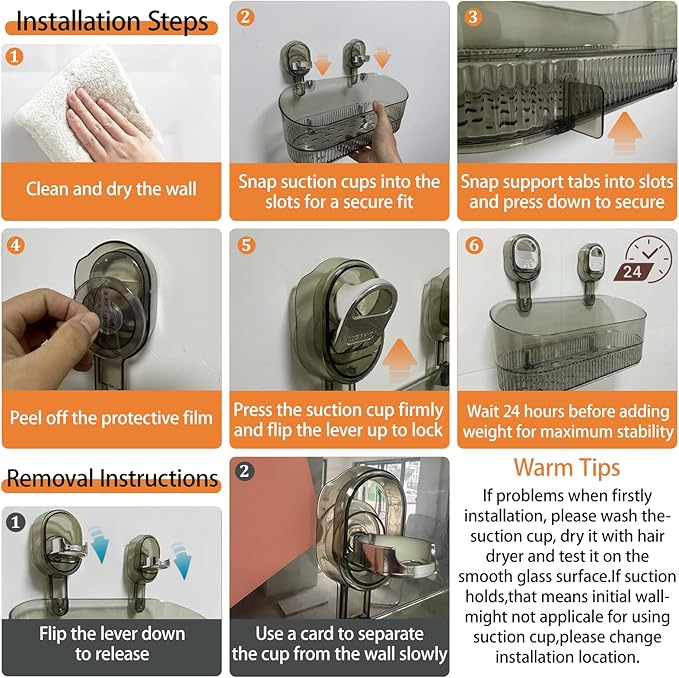 Installation Steps

1
Clean and dry the wall

2
Snap suction cups into the slots for a secure fit

3
Snap support tabs into slots and press down to secure

4
Peel off the protective film

5
Press the suction cup firmly and flip the lever up to lock

6
24
Wait 24 hours before adding weight for maximum stability

Removal Instructions

1
Flip the lever down to release

2
Use a card to separate the cup from the wall slowly

Warm Tips
If problems when firstly installation, please wash the-suction cup, dry it with hair dryer and test it on the smooth glass surface.If suction holds,that means initial wall-might not applicale for using suction cup,please change installation location.