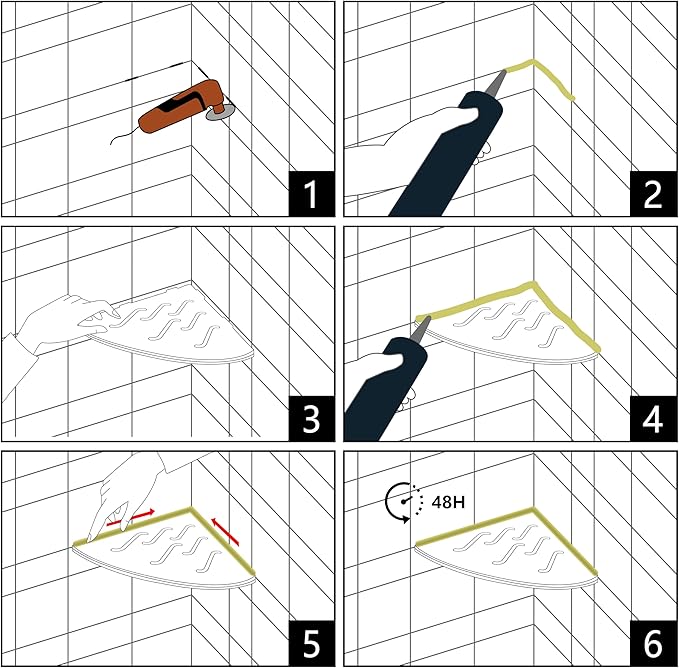 1

2

3

4

5

48H

6