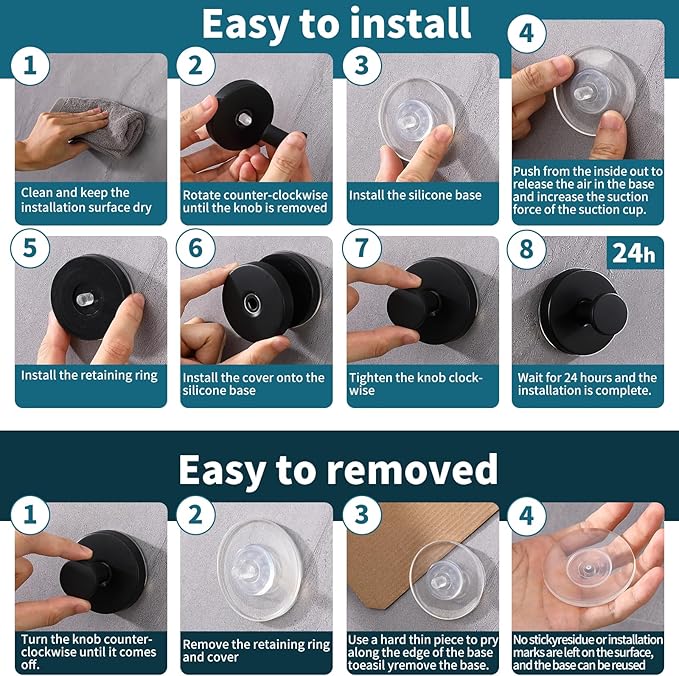 Easy to install

1

Clean and keep the installation surface dry

2

Rotate counter-clockwise until the knob is removed

3

Install the silicone base

4

Push from the inside out to release the air in the base and increase the suction force of the suction cup.

5

Install the retaining ring

6

Install the cover onto the silicone base

7

Tighten the knob clockwise

8

24h

Wait for 24 hours and the installation is complete.

Easy to removed

1

Turn the knob counter-clockwise until it comes off.

2

Remove the retaining ring and cover

3

Use a hard thin piece to pry along the edge of the base toeasil yremove the base.

4

No stickyresidue or installation marks are left on the surface, and the base can be reused