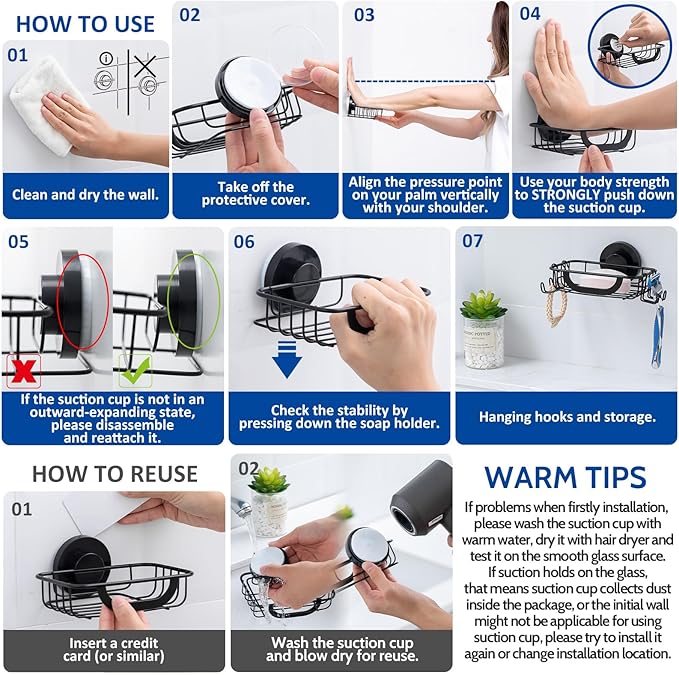 HOW TO USE

01

Clean and dry the wall.

02

Take off the protective cover.

03

Align the pressure point on your palm vertically with your shoulder.

04

Use your body strength to STRONGLY push down the suction cup.

05

If the suction cup is not in an outward-expanding state, please disassemble and reattach it.

06

Check the stability by pressing down the soap holder.

07

Hanging hooks and storage.

HOW TO REUSE

01

Insert a credit card (or similar)

02

Wash the suction cup and blow dry for reuse.

WARM TIPS

If problems when firstly installation, please wash the suction cup with warm water, dry it with hair dryer and test it on the smooth glass surface. If suction holds on the glass, that means suction cup collects dust inside the package, or the initial wall might not be applicable for using suction cup, please try to install it again or change installation location.