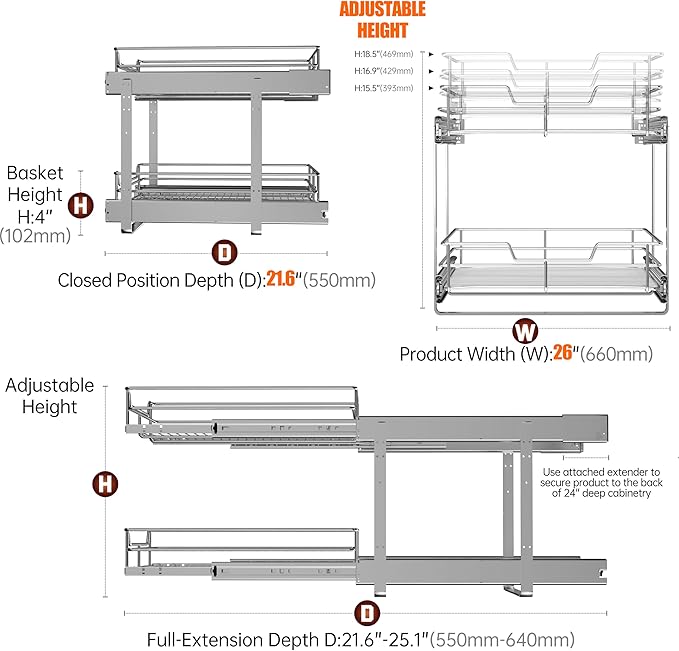 ADJUSTABLE HEIGHT

H:18.5"(469mm)
H:16.9"(429mm)
H:15.5"(393mm)

Basket Height H:4" (102mm)

H

D

Closed Position Depth (D):21.6"(550mm)

W

Product Width (W):26"(660mm)

Adjustable Height

H

Use attached extender to secure product to the back of 24" deep cabinetry

D

Full-Extension Depth D:21.6"-25.1"(550mm-640mm)