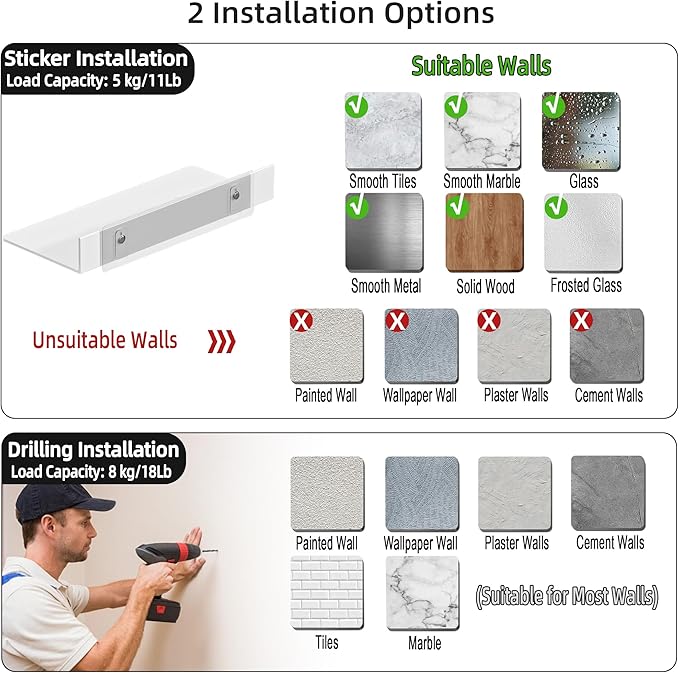 2 Installation Options

Sticker Installation
Load Capacity: 5 kg/11Lb

Suitable Walls

Smooth Tiles
Smooth Marble
Glass
Smooth Metal
Solid Wood
Frosted Glass

Unsuitable Walls

Painted Wall
Wallpaper Wall
Plaster Walls
Cement Walls

Drilling Installation
Load Capacity: 8 kg/18Lb

Painted Wall
Wallpaper Wall
Plaster Walls
Cement Walls
Tiles
Marble

(Suitable for Most Walls)