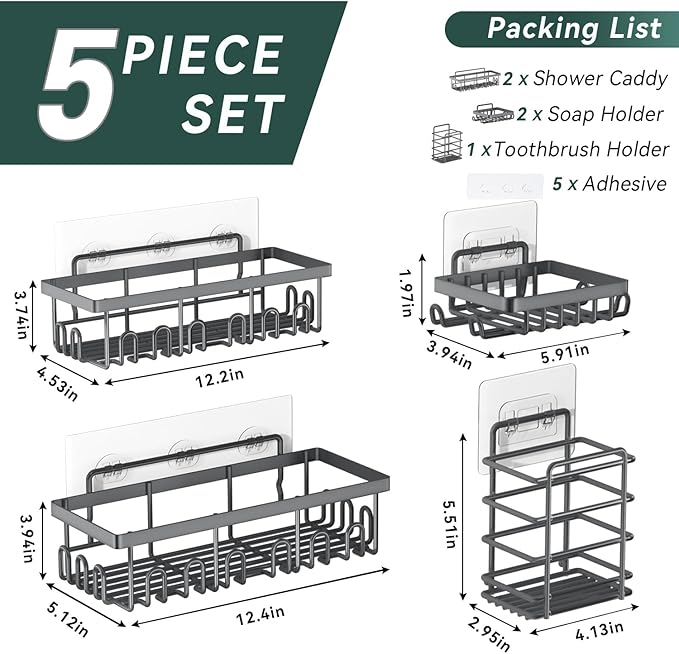 5 PIECE SET

Packing List

2 x Shower Caddy

2 x Soap Holder

1 xToothbrush Holder

5 x Adhesive

3.74in
4.53in
12.2in

1.97in
3.94in
5.91in

3.94in
5.12in
12.4in

5.51in
2.95in
4.13in