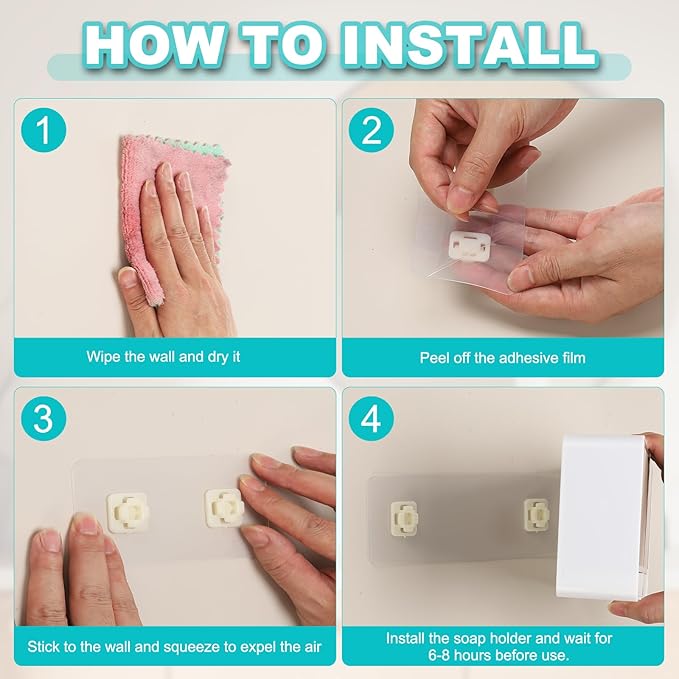 HOW TO INSTALL

1

Wipe the wall and dry it

2

Peel off the adhesive film

3

Stick to the wall and squeeze to expel the air

4

Install the soap holder and wait for 6-8 hours before use.