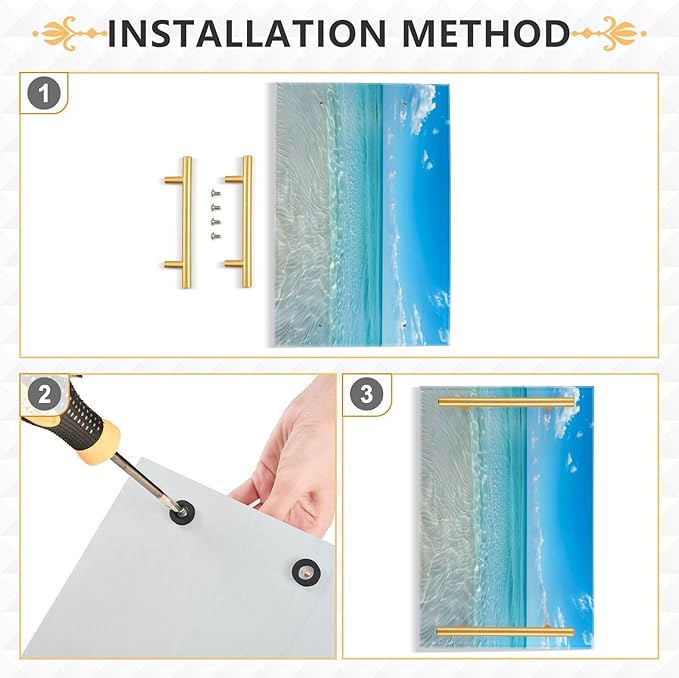 INSTALLATION METHOD

1

2

3