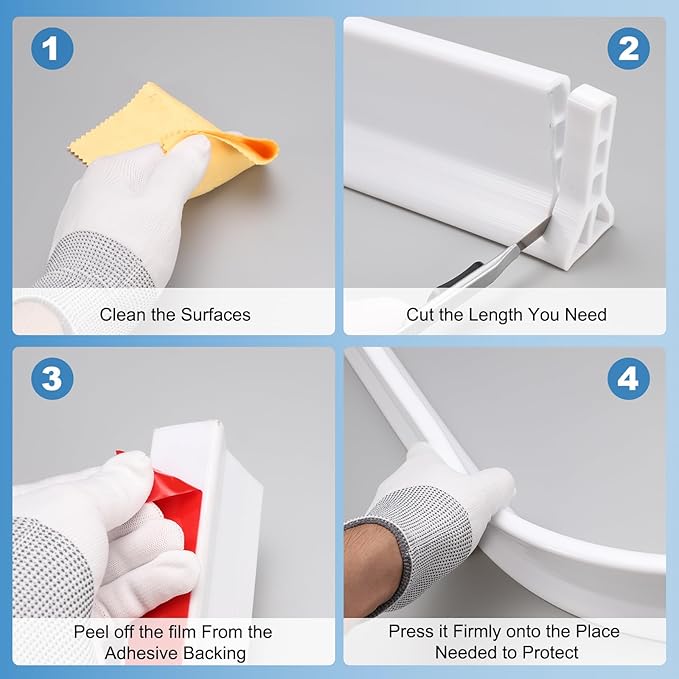 1

Clean the Surfaces

2

Cut the Length You Need

3

Peel off the film From the Adhesive Backing

4

Press it Firmly onto the Place Needed to Protect