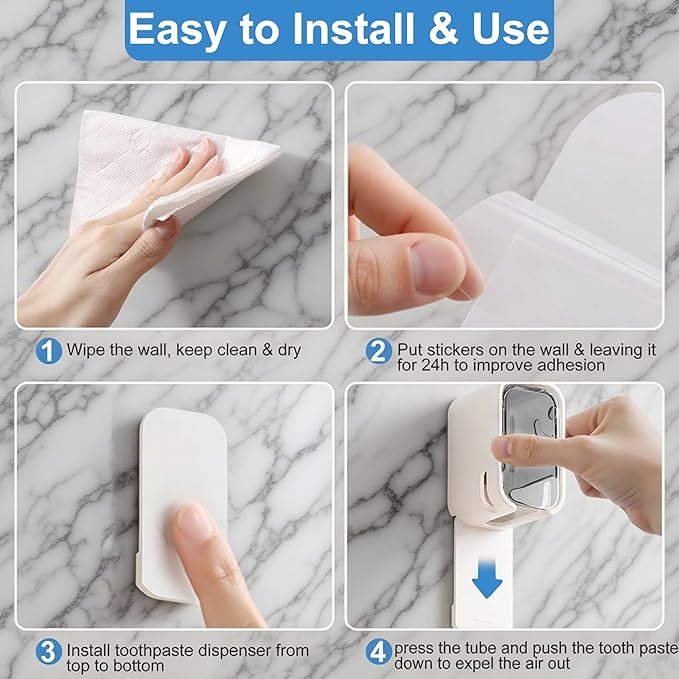 Easy to Install & Use

1 Wipe the wall, keep clean & dry

2 Put stickers on the wall & leaving it for 24h to improve adhesion

3 Install toothpaste dispenser from top to bottom

4 press the tube and push the tooth paste down to expel the air out