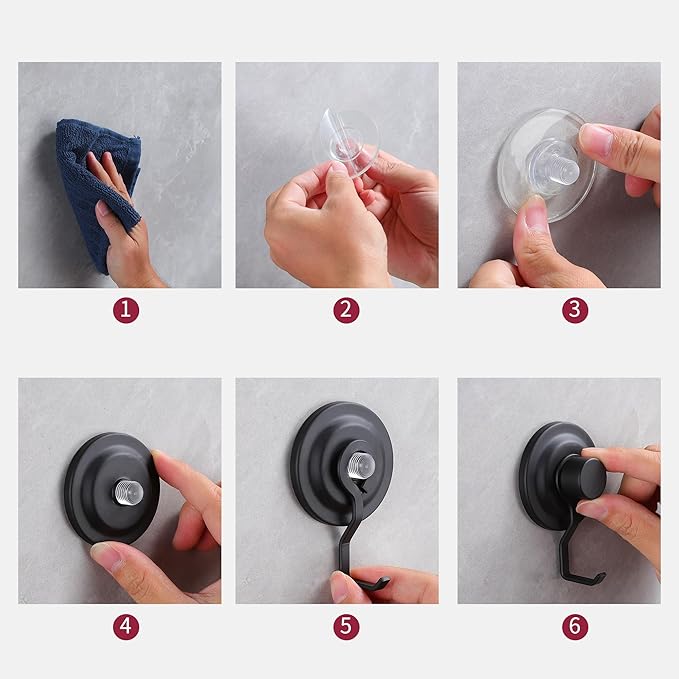 1
2
3
4
5
6