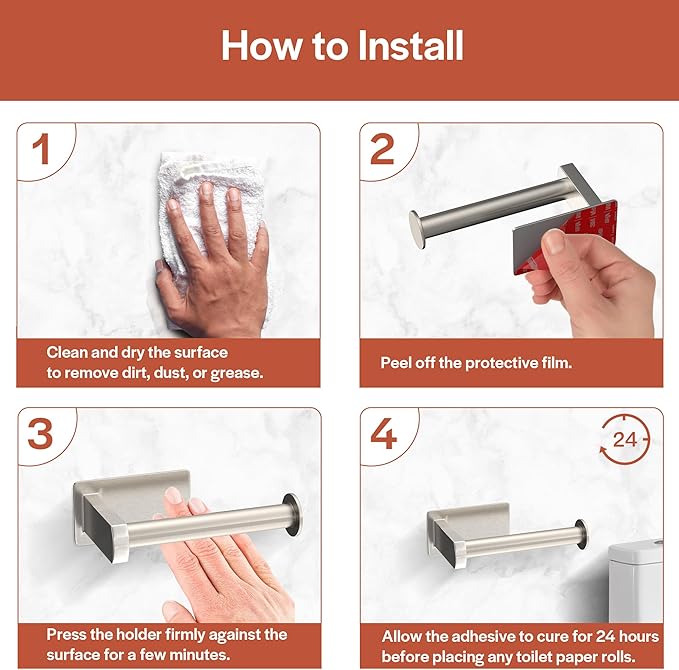 How to Install

1

Clean and dry the surface to remove dirt, dust, or grease.

2

Peel off the protective film.

3

Press the holder firmly against the surface for a few minutes.

4

24

Allow the adhesive to cure for 24 hours before placing any toilet paper rolls.