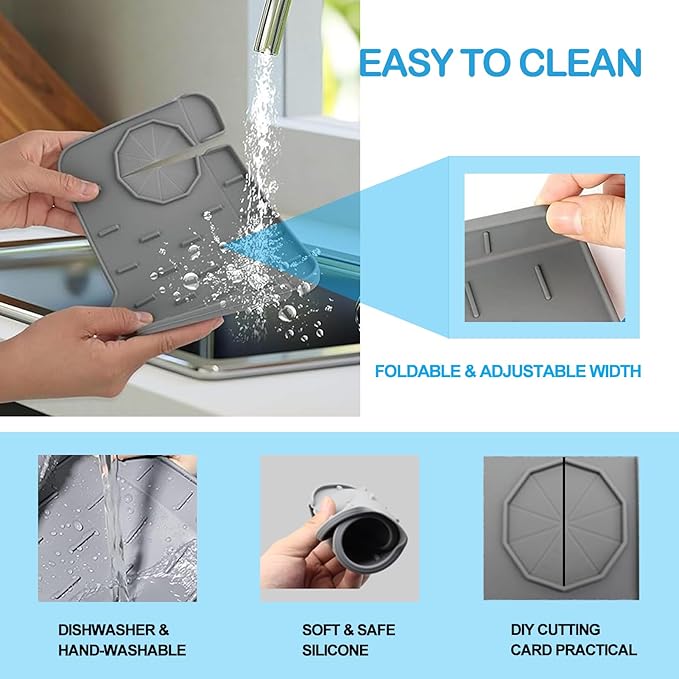 EASY TO CLEAN

FOLDABLE & ADJUSTABLE WIDTH

DISHWASHER & HAND-WASHABLE

SOFT & SAFE SILICONE

DIY CUTTING CARD PRACTICAL