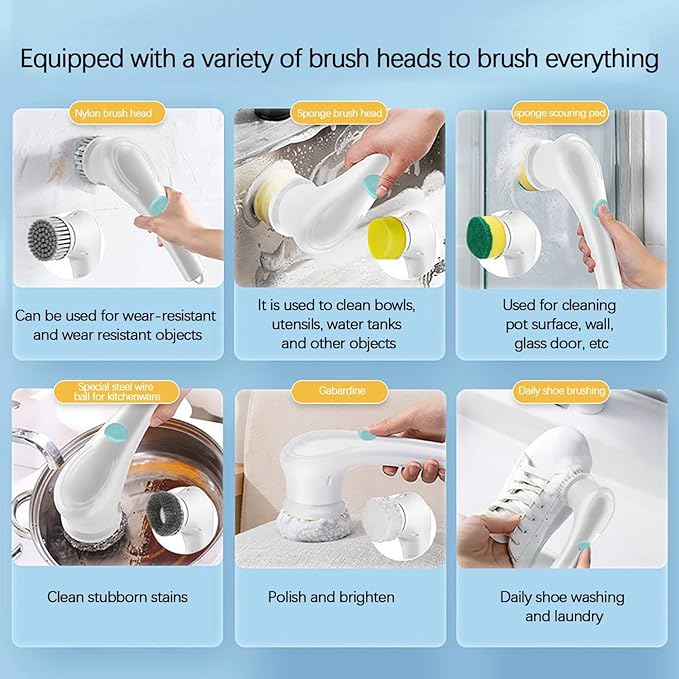 Equipped with a variety of brush heads to brush everything

Nylon brush head

Can be used for wear-resistant and wear resistant objects

Sponge brush head

It is used to clean bowls, utensils, water tanks and other objects

sponge scouring pad

Used for cleaning pot surface, wall, glass door, etc

Special steel wire ball for kitchenware

Clean stubborn stains

Gabardine

Polish and brighten

Daily shoe brushing

Daily shoe washing and laundry