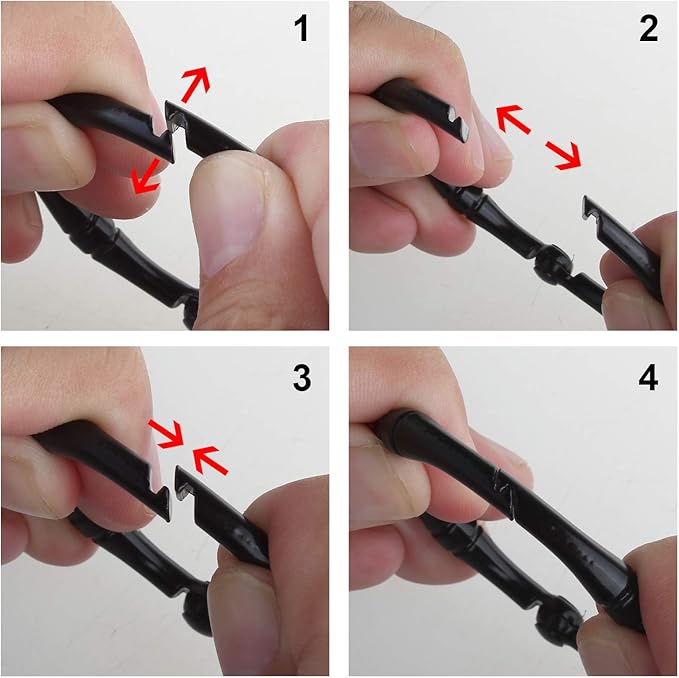 1

2

3

4