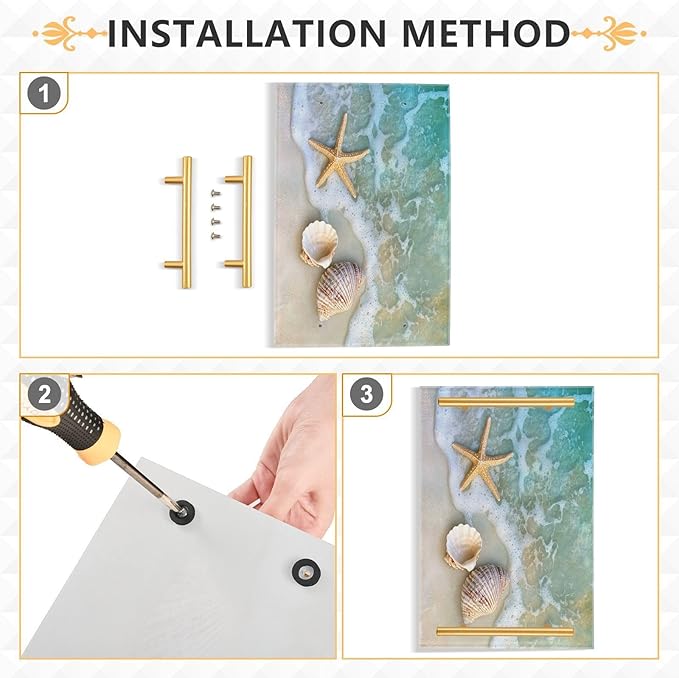 INSTALLATION METHOD

1

2

3