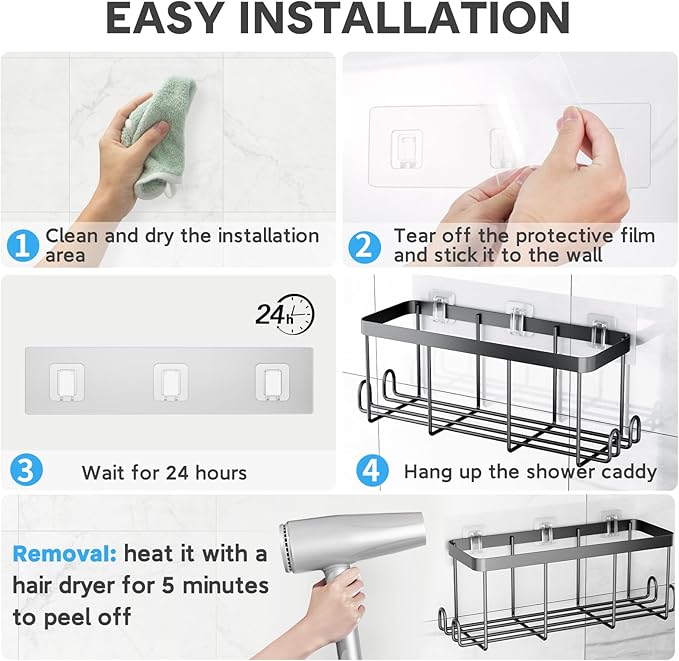 EASY INSTALLATION

1 Clean and dry the installation area

2 Tear off the protective film and stick it to the wall

24h

3 Wait for 24 hours

4 Hang up the shower caddy

Removal: heat it with a hair dryer for 5 minutes to peel off