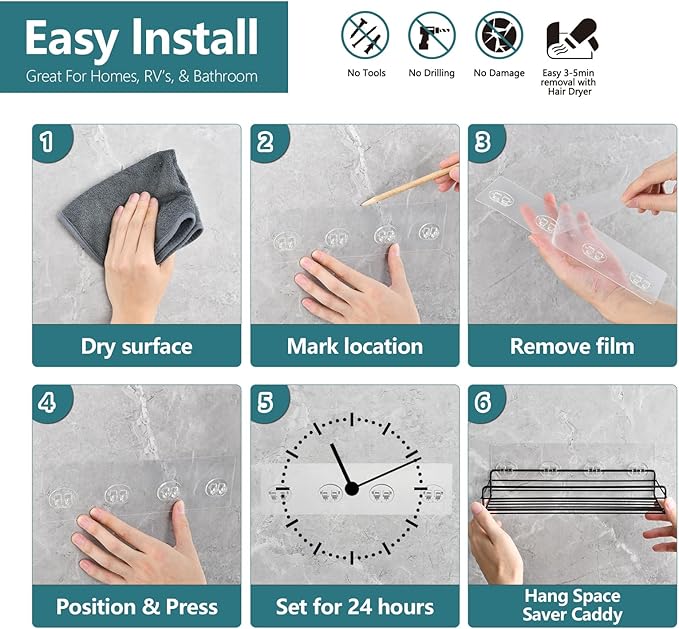 Easy Install
Great For Homes, RV's, & Bathroom

No Tools
No Drilling
No Damage
Easy 3-5min removal with Hair Dryer

1
Dry surface

2
Mark location

3
Remove film

4
Position & Press

5
Set for 24 hours

6
Hang Space Saver Caddy