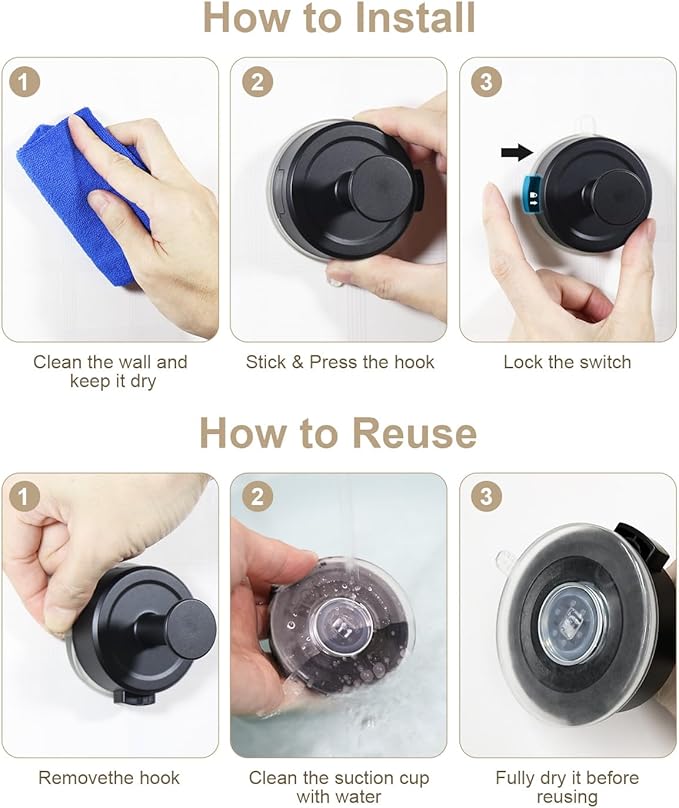 How to Install

1

Clean the wall and keep it dry

2

Stick & Press the hook

3

Lock the switch

How to Reuse

1

Removethe hook

2

Clean the suction cup with water

3

Fully dry it before reusing