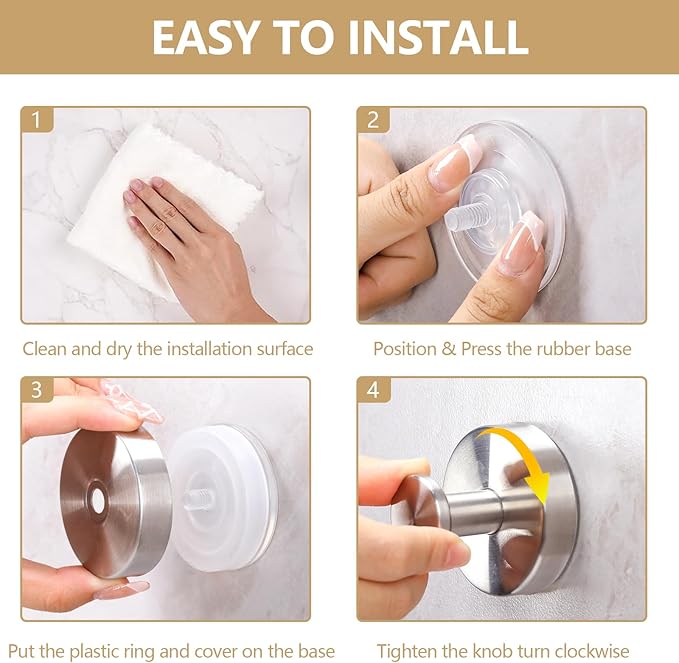 EASY TO INSTALL

1

Clean and dry the installation surface

2

Position & Press the rubber base

3

Put the plastic ring and cover on the base

4

Tighten the knob turn clockwise