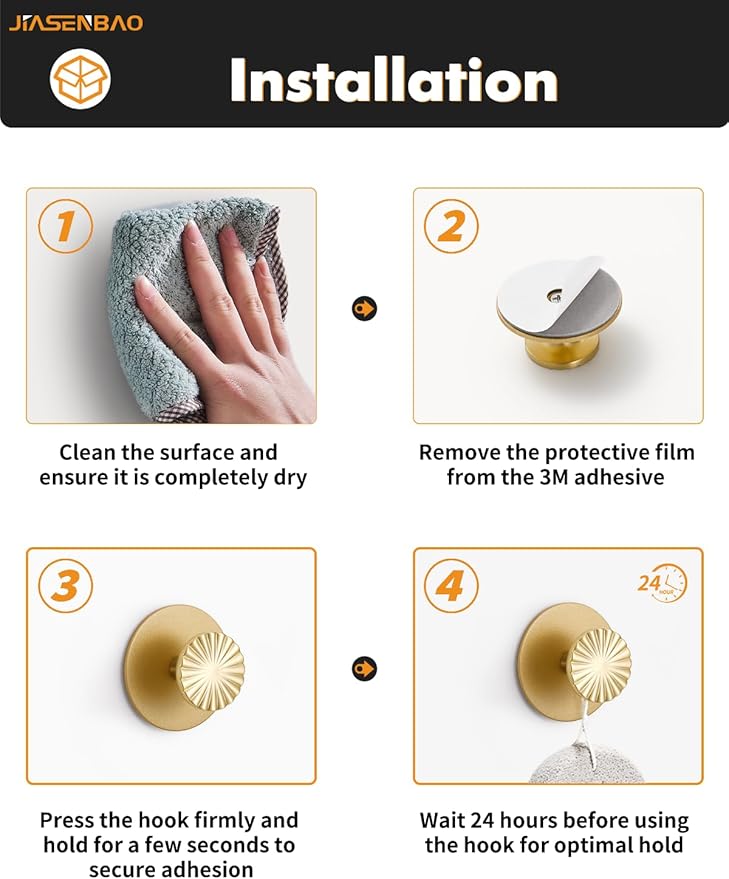 JIASENBAO

Installation

1

Clean the surface and ensure it is completely dry

2

Remove the protective film from the 3M adhesive

3

Press the hook firmly and hold for a few seconds to secure adhesion

4

24 HOUR

Wait 24 hours before using the hook for optimal hold