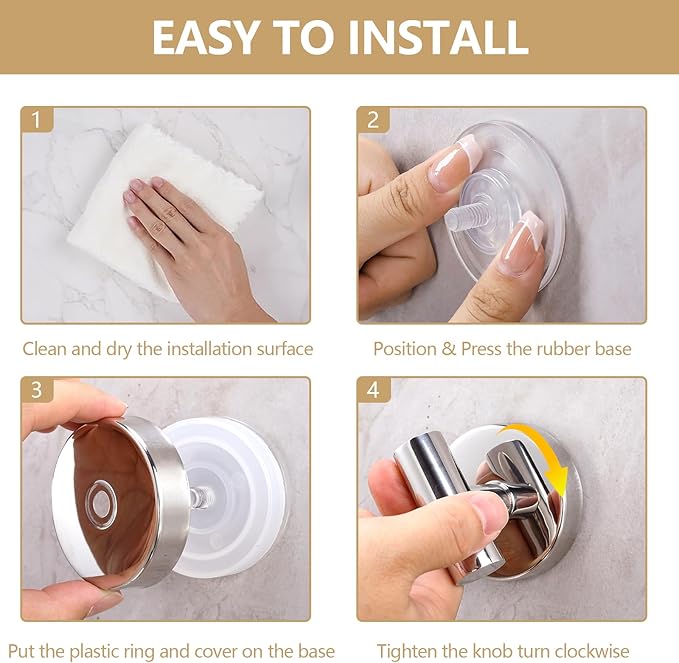 EASY TO INSTALL

1

Clean and dry the installation surface

2

Position & Press the rubber base

3

Put the plastic ring and cover on the base

4

Tighten the knob turn clockwise