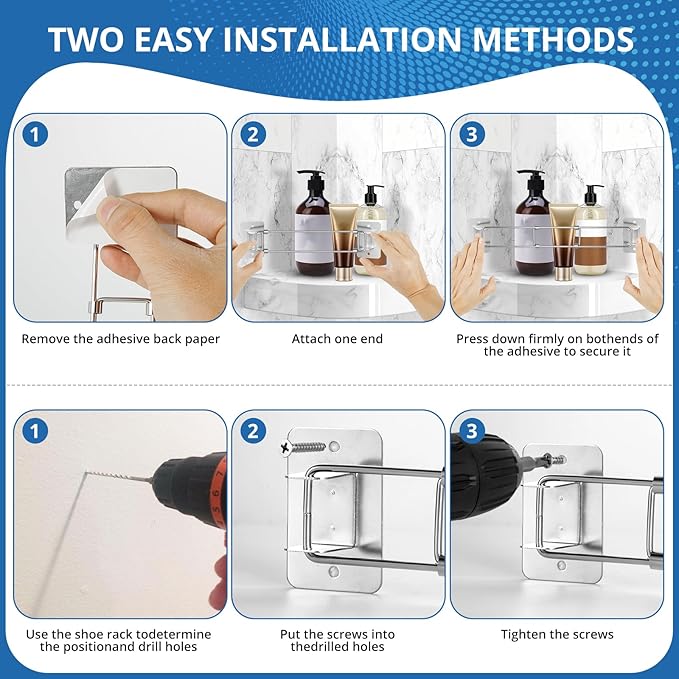 TWO EASY INSTALLATION METHODS

1

Remove the adhesive back paper

2

Attach one end

3

Press down firmly on bothends of the adhesive to secure it

1

Use the shoe rack todetermine the positionand drill holes

2

Put the screws into thedrilled holes

3

Tighten the screws