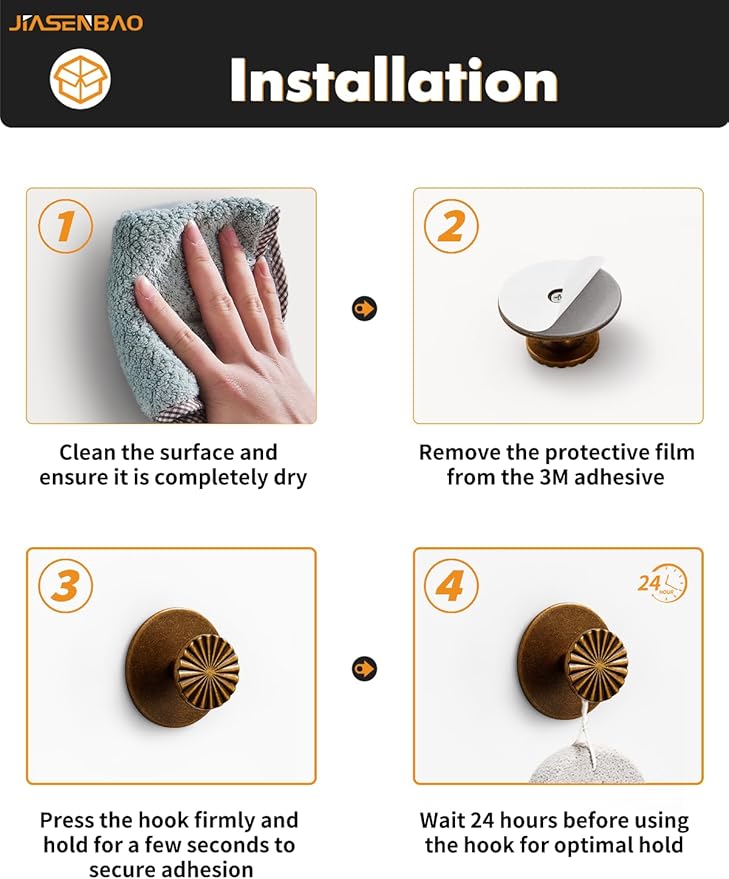 JIASENBAO

Installation

1

Clean the surface and ensure it is completely dry

2

Remove the protective film from the 3M adhesive

3

Press the hook firmly and hold for a few seconds to secure adhesion

4

24 HOUR

Wait 24 hours before using the hook for optimal hold