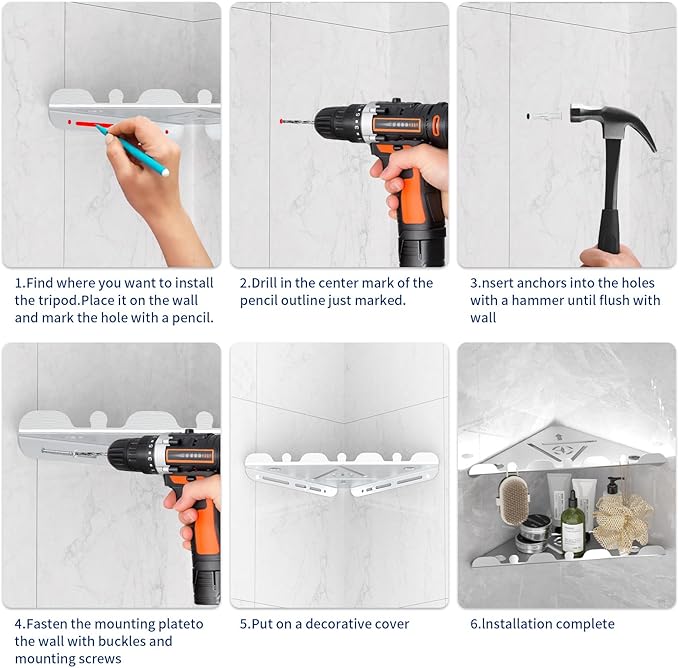 1.Find where you want to install the tripod.Place it on the wall and mark the hole with a pencil.

2.Drill in the center mark of the pencil outline just marked.

3.nsert anchors into the holes with a hammer until flush with wall

4.Fasten the mounting plateto the wall with buckles and mounting screws

5.Put on a decorative cover

6.Installation complete