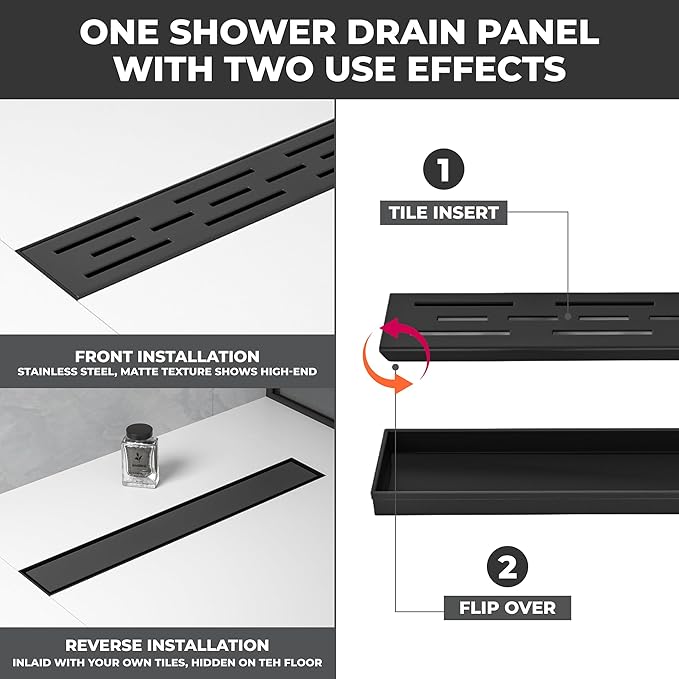 ONE SHOWER DRAIN PANEL WITH TWO USE EFFECTS

FRONT INSTALLATION
STAINLESS STEEL, MATTE TEXTURE SHOWS HIGH-END

REVERSE INSTALLATION
INLAID WITH YOUR OWN TILES, HIDDEN ON TEH FLOOR

1
TILE INSERT

2
FLIP OVER