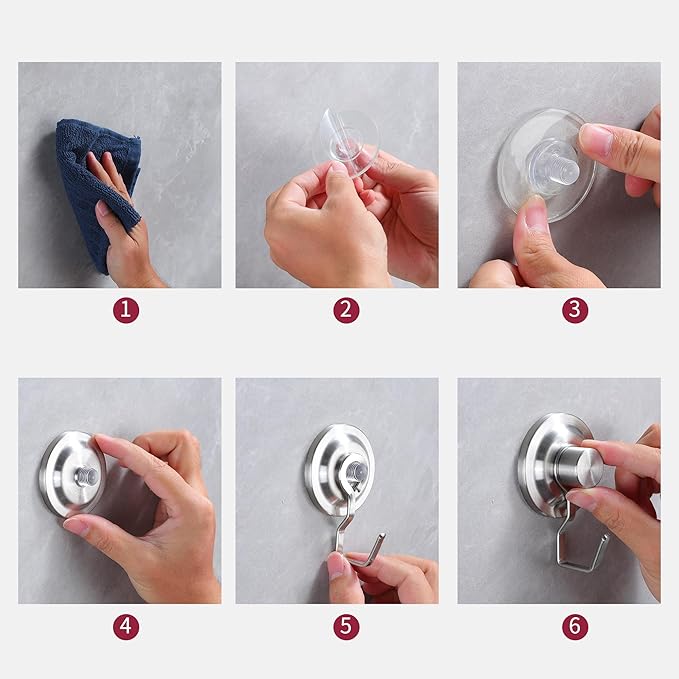 1

2

3

4

5

6