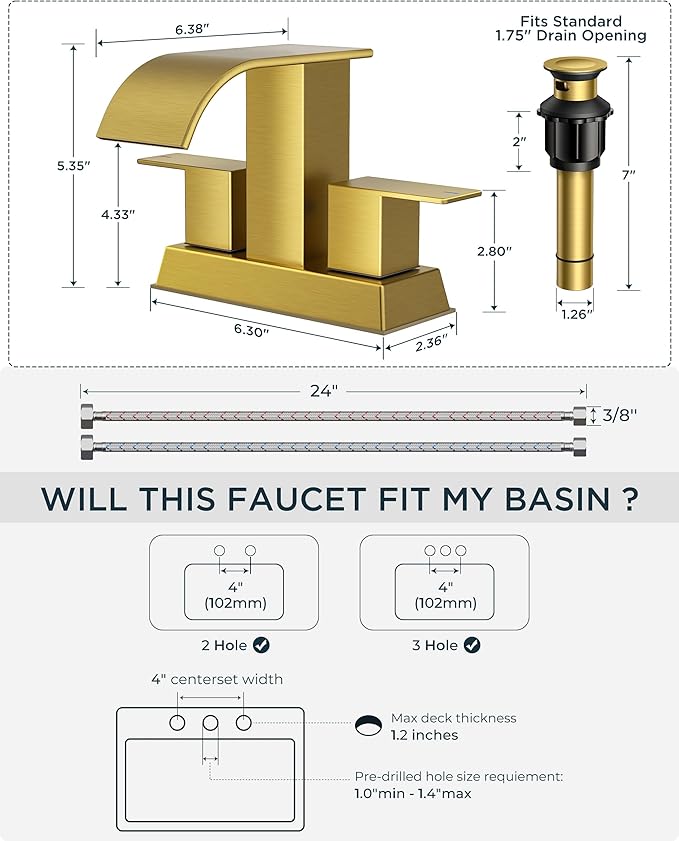 6.38"

5.35"

4.33"

2.80"

6.30"

2.36"

Fits Standard 1.75" Drain Opening

2"

7"

1.26"

24"

3/8"

WILL THIS FAUCET FIT MY BASIN ?

4" (102mm)

2 Hole

4" (102mm)

3 Hole

4" centerset width

Max deck thickness 1.2 inches

Pre-drilled hole size requiement: 1.0"min - 1.4"max