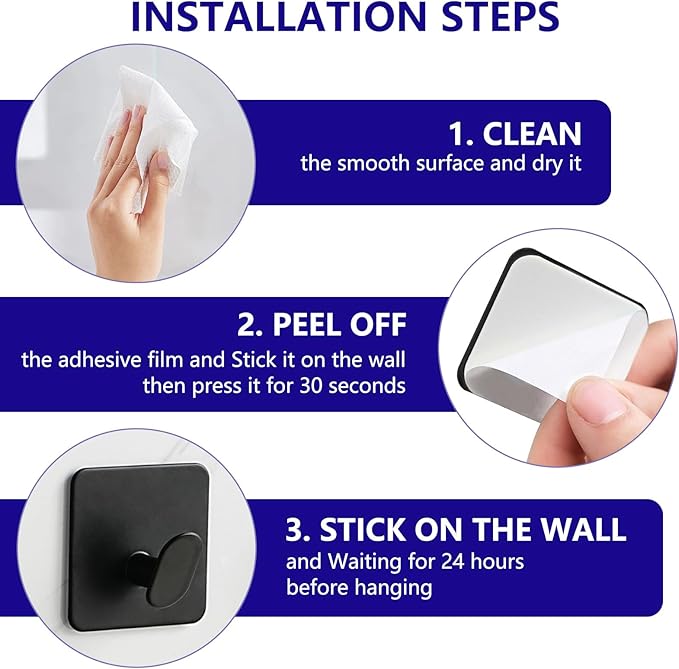 INSTALLATION STEPS

1. CLEAN
the smooth surface and dry it

2. PEEL OFF
the adhesive film and Stick it on the wall then press it for 30 seconds

3. STICK ON THE WALL
and Waiting for 24 hours before hanging