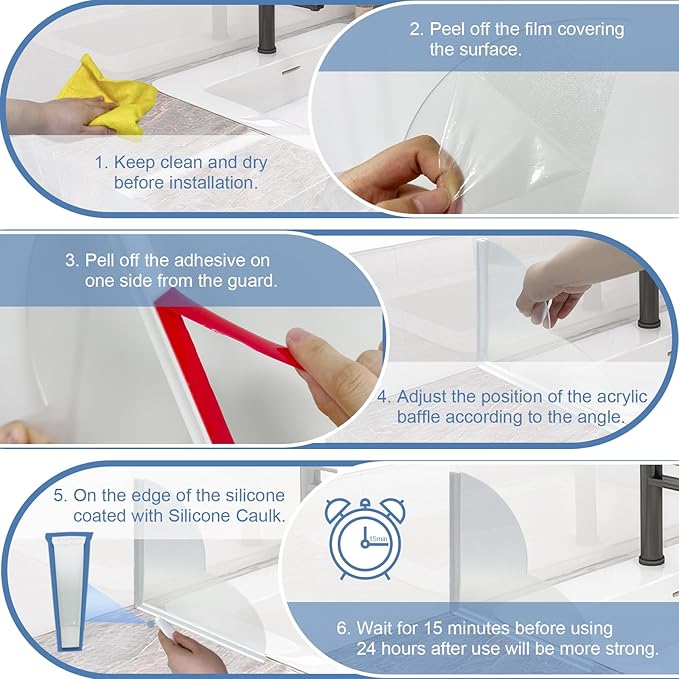 1. Keep clean and dry before installation.

2. Peel off the film covering the surface.

3. Pell off the adhesive on one side from the guard.

4. Adjust the position of the acrylic baffle according to the angle.

5. On the edge of the silicone coated with Silicone Caulk.

15min

6. Wait for 15 minutes before using 24 hours after use will be more strong.