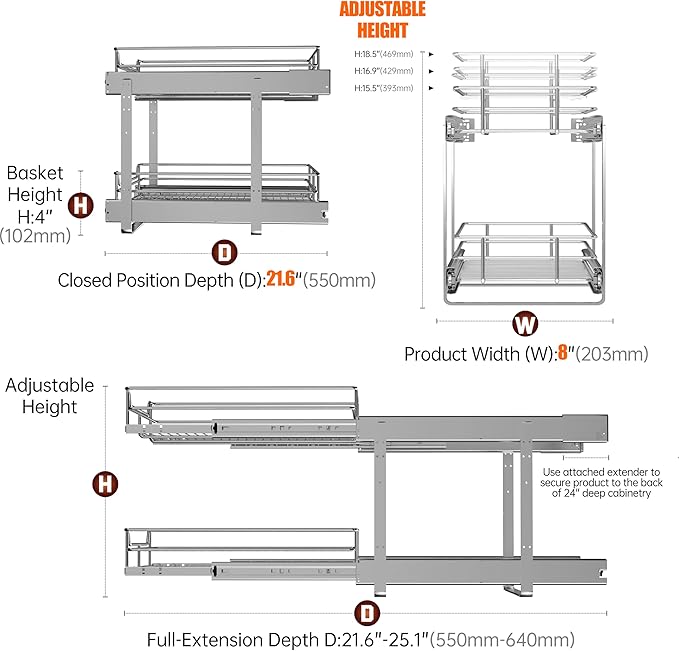 ADJUSTABLE HEIGHT

H:18.5"(469mm)
H:16.9"(429mm)
H:15.5"(393mm)

Basket Height H:4" (102mm)

H

D

Closed Position Depth (D):21.6"(550mm)

W

Product Width (W):8"(203mm)

Adjustable Height

H

Use attached extender to secure product to the back of 24" deep cabinetry

D

Full-Extension Depth D:21.6"-25.1"(550mm-640mm)