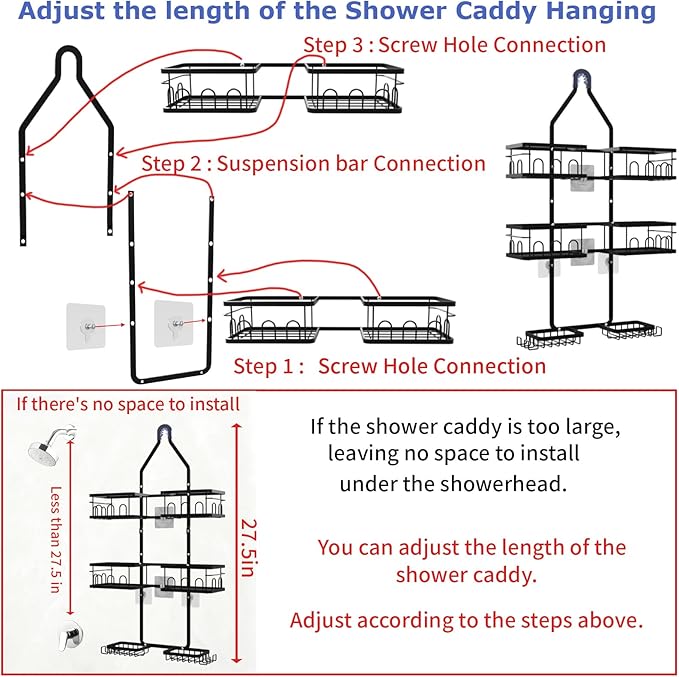 Adjust the length of the Shower Caddy Hanging

Step 3 : Screw Hole Connection

Step 2 : Suspension bar Connection

Step 1 : Screw Hole Connection

If there's no space to install

Less than 27.5 in

27.5in

If the shower caddy is too large, leaving no space to install under the showerhead.

You can adjust the length of the shower caddy.

Adjust according to the steps above.