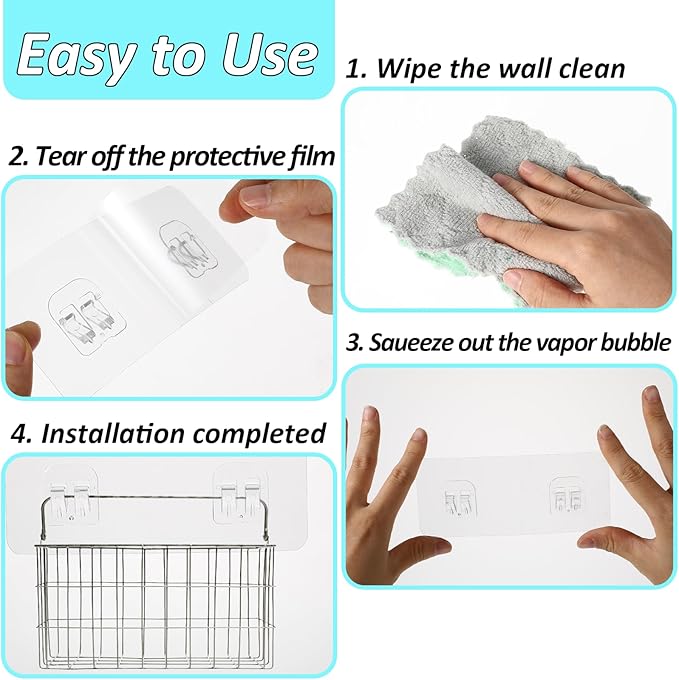 Easy to Use

1. Wipe the wall clean

2. Tear off the protective film

3. Saueeze out the vapor bubble

4. Installation completed