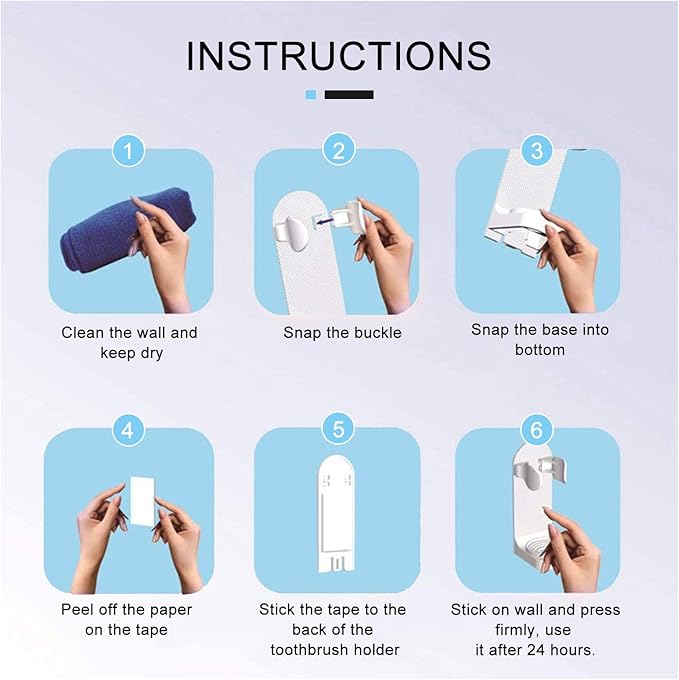 INSTRUCTIONS

1
Clean the wall and keep dry

2
Snap the buckle

3
Snap the base into bottom

4
Peel off the paper on the tape

5
Stick the tape to the back of the toothbrush holder

6
Stick on wall and press firmly, use it after 24 hours.