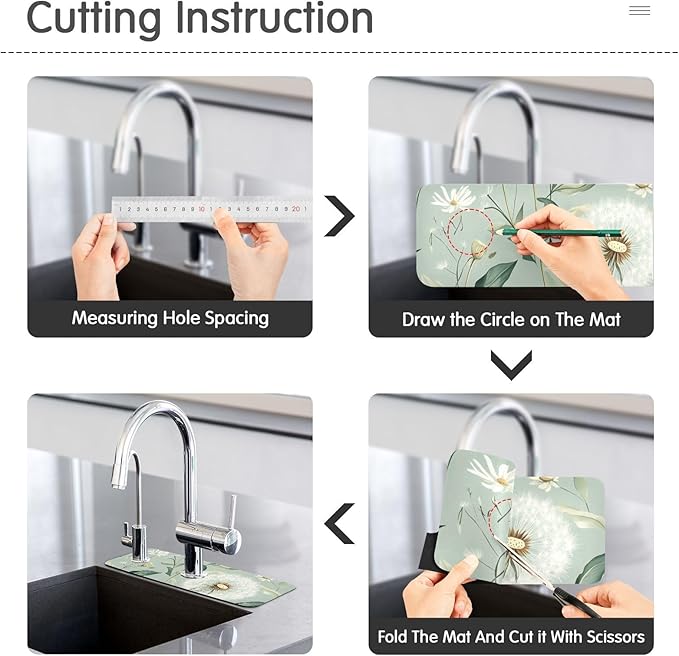 Cutting Instruction

1 2 3 4 5 6 7 8 9 10 1 2 3 4 5 6 7 8 9 20 1

Measuring Hole Spacing

Draw the Circle on The Mat

Fold The Mat And Cut it With Scissors