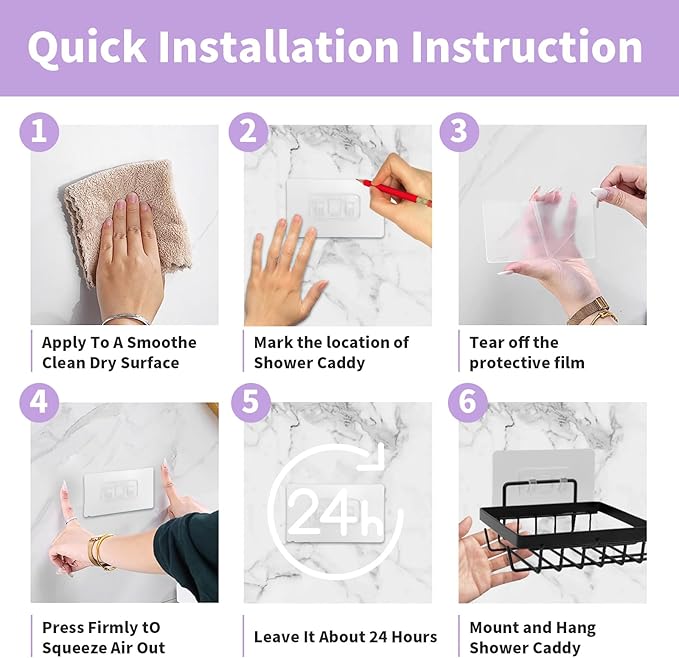 Quick Installation Instruction

1

Apply To A Smoothe Clean Dry Surface

2

Mark the location of Shower Caddy

3

Tear off the protective film

4

Press Firmly tO Squeeze Air Out

5

24h

Leave It About 24 Hours

6

Mount and Hang Shower Caddy