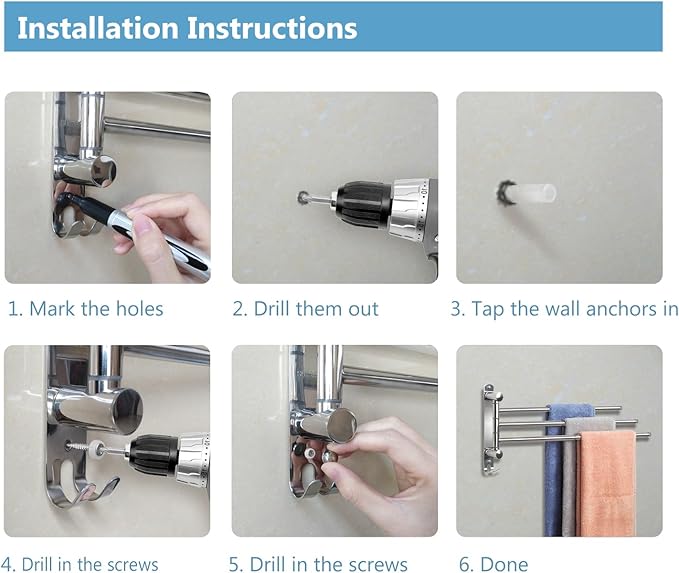 Installation Instructions

1. Mark the holes

2. Drill them out

3. Tap the wall anchors in

4. Drill in the screws

5. Drill in the screws

6. Done