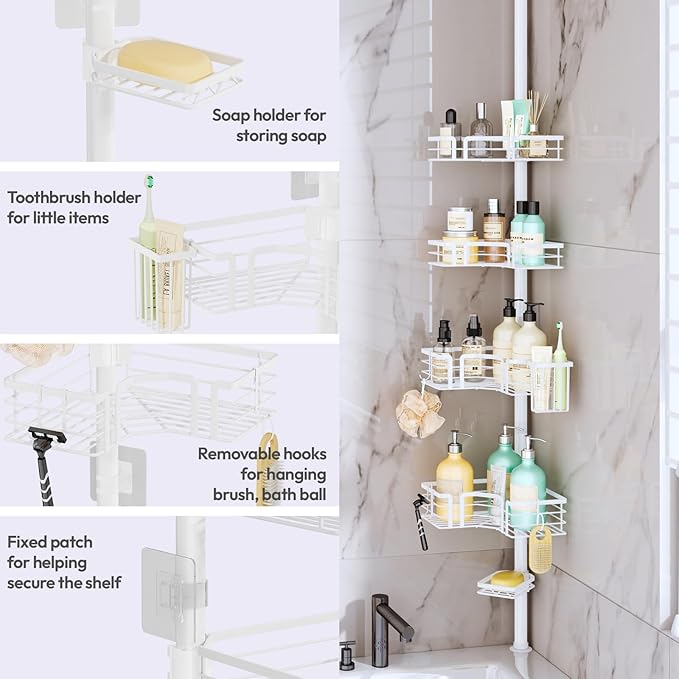 Soap holder for storing soap

Toothbrush holder for little items

Removable hooks for hanging brush, bath ball

Fixed patch for helping secure the shelf