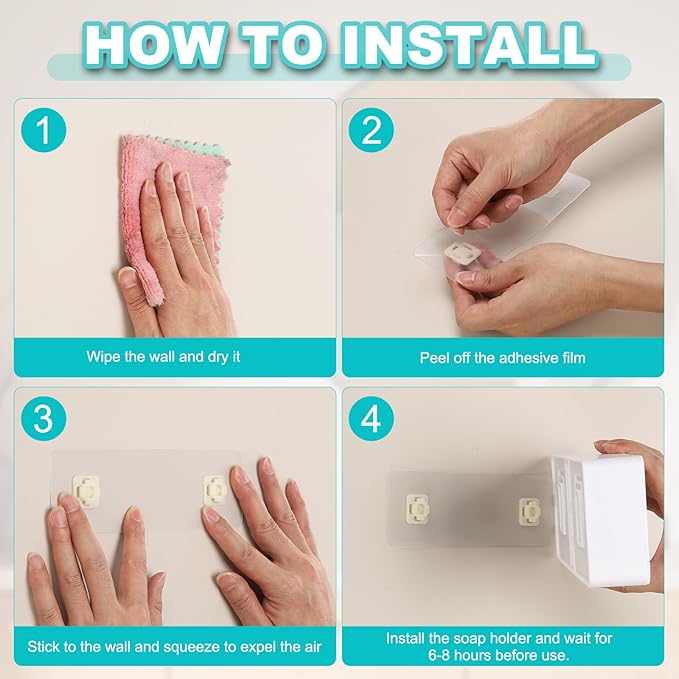 HOW TO INSTALL

1

Wipe the wall and dry it

2

Peel off the adhesive film

3

Stick to the wall and squeeze to expel the air

4

Install the soap holder and wait for 6-8 hours before use.