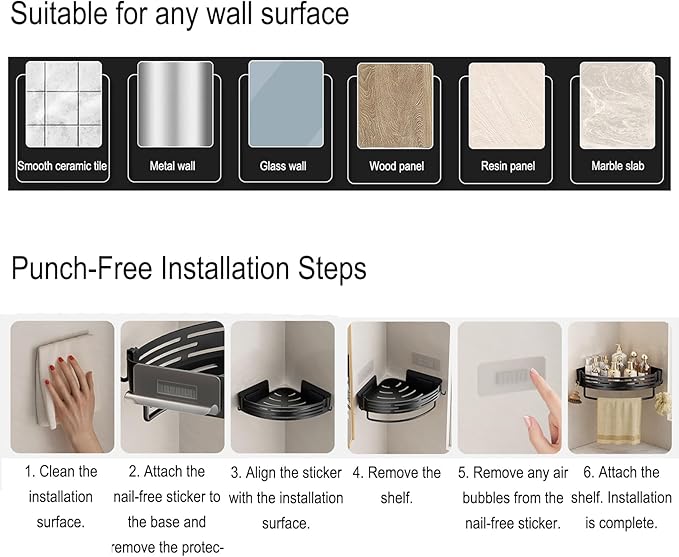 Suitable for any wall surface

Smooth ceramic tile

Metal wall

Glass wall

Wood panel

Resin panel

Marble slab

Punch-Free Installation Steps

1. Clean the installation surface.

2. Attach the nail-free sticker to the base and remove the protec-

3. Align the sticker with the installation surface.

4. Remove the shelf.

5. Remove any air bubbles from the nail-free sticker.

6. Attach the shelf. Installation is complete.